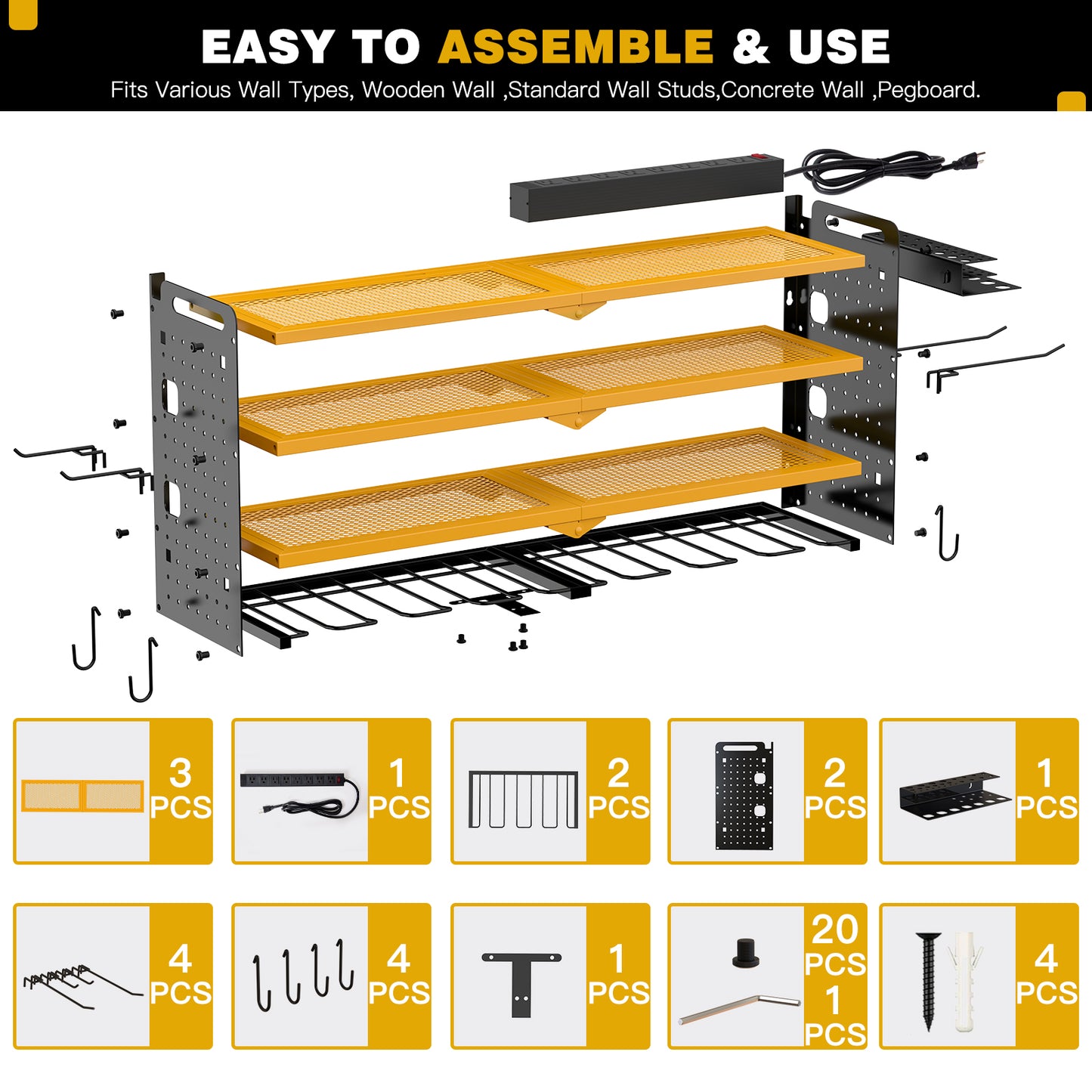 EASY TO ASSEMBLE & USE

Fits Various Wall Types, Wooden Wall ,Standard Wall Studs,Concrete Wall ,Pegboard.

3 PCS

1 PCS

2 PCS

2 PCS

1 PCS

4 PCS

4 PCS

1 PCS

20 PCS
1 PCS

4 PCS