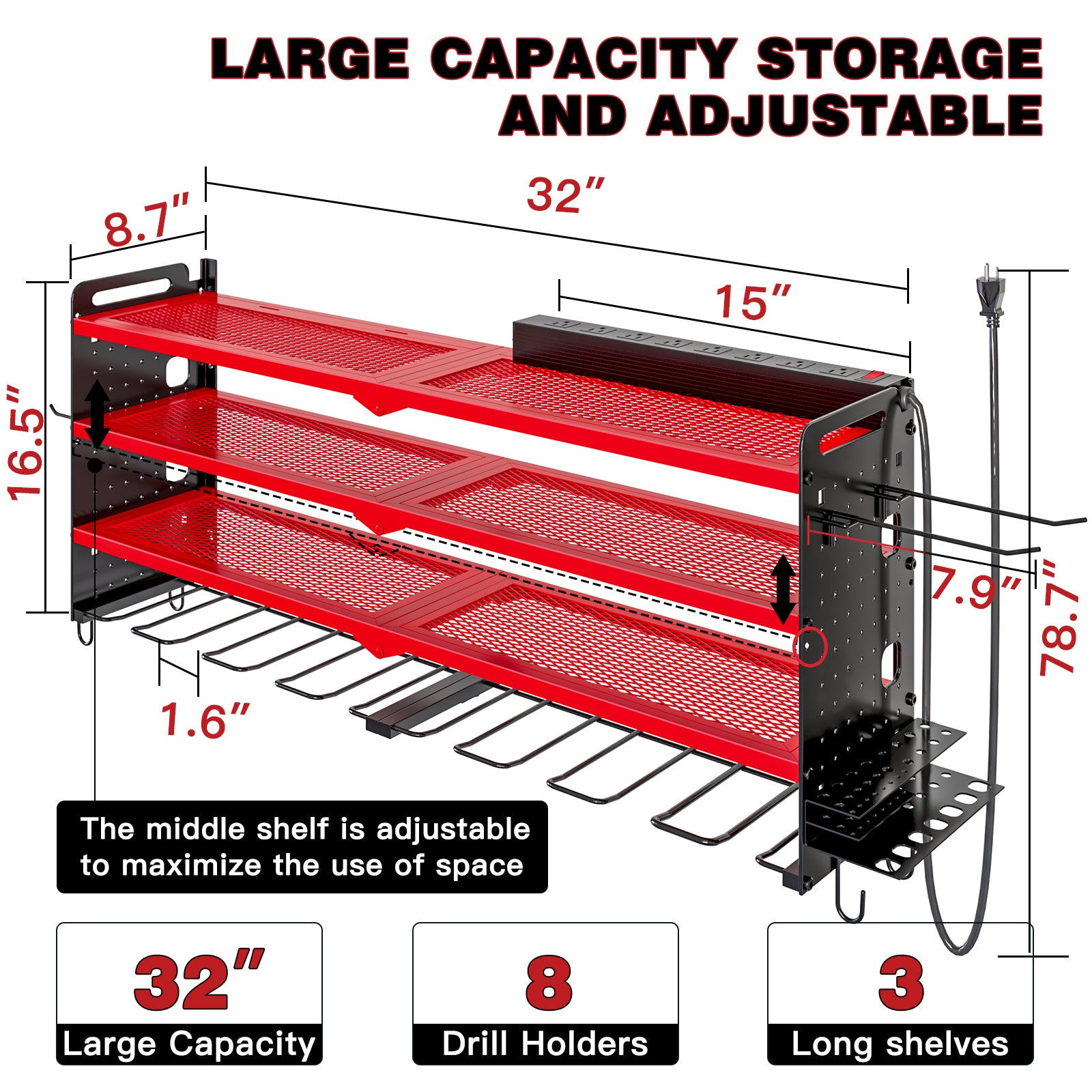 LARGE CAPACITY STORAGE AND ADJUSTABLE

32″

8.7″

15″

16.5″

7.9″

78.7″

1.6″

The middle shelf is adjustable to maximize the use of space

32″
Large Capacity

8
Drill Holders

3
Long shelves