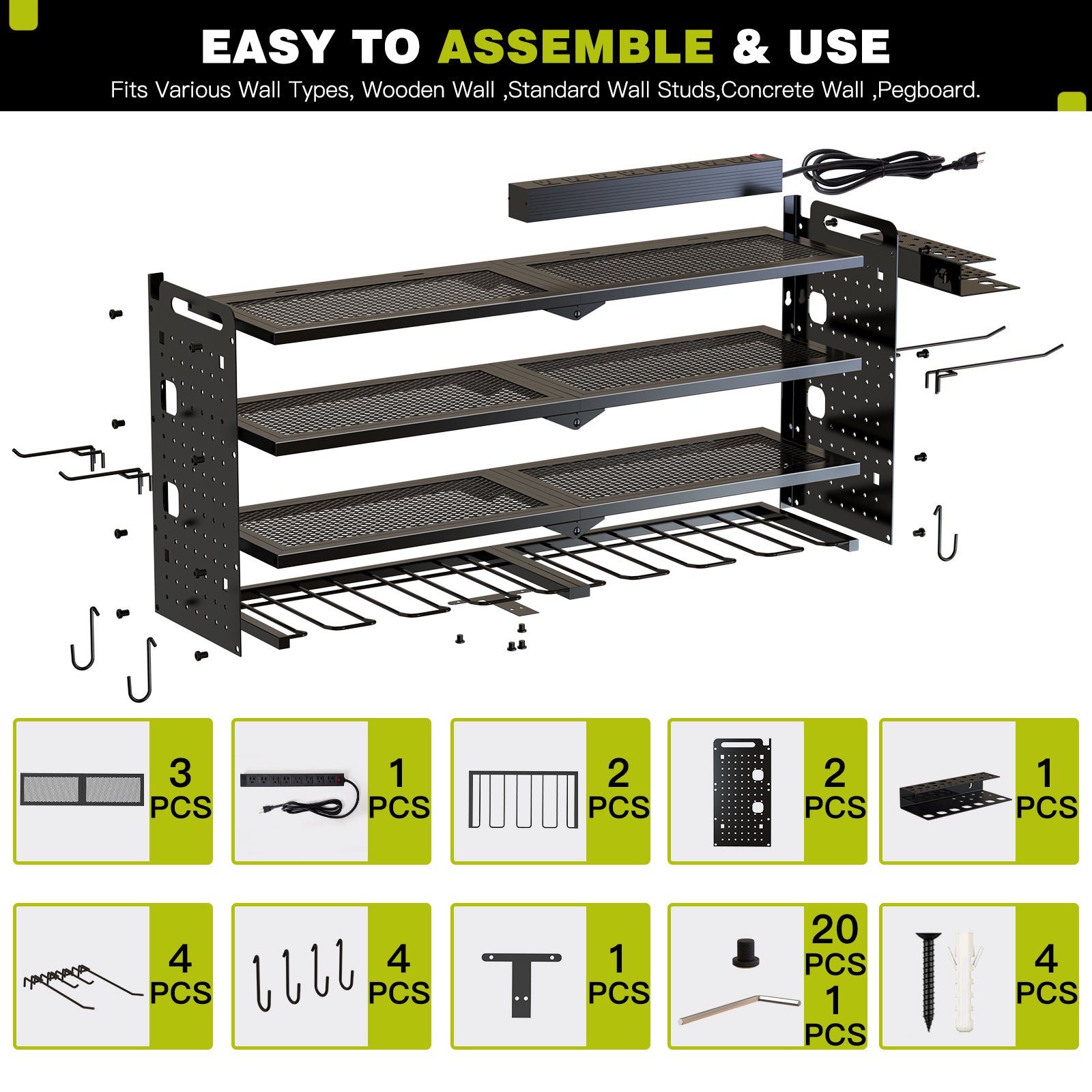 EASY TO ASSEMBLE & USE

Fits Various Wall Types, Wooden Wall ,Standard Wall Studs,Concrete Wall ,Pegboard.

3 PCS

1 PCS

2 PCS

2 PCS

1 PCS

4 PCS

4 PCS

1 PCS

20 PCS
1 PCS

4 PCS