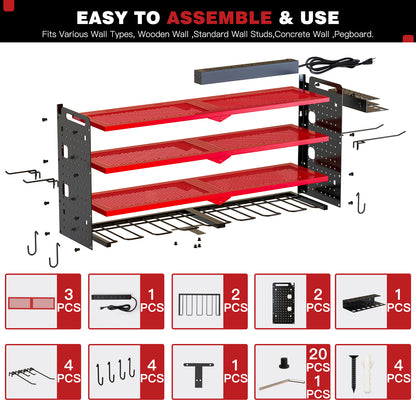 EASY TO ASSEMBLE & USE

Fits Various Wall Types, Wooden Wall ,Standard Wall Studs,Concrete Wall ,Pegboard.

3 PCS

1 PCS

2 PCS

2 PCS

1 PCS

4 PCS

4 PCS

1 PCS

20 PCS 1 PCS

4 PCS